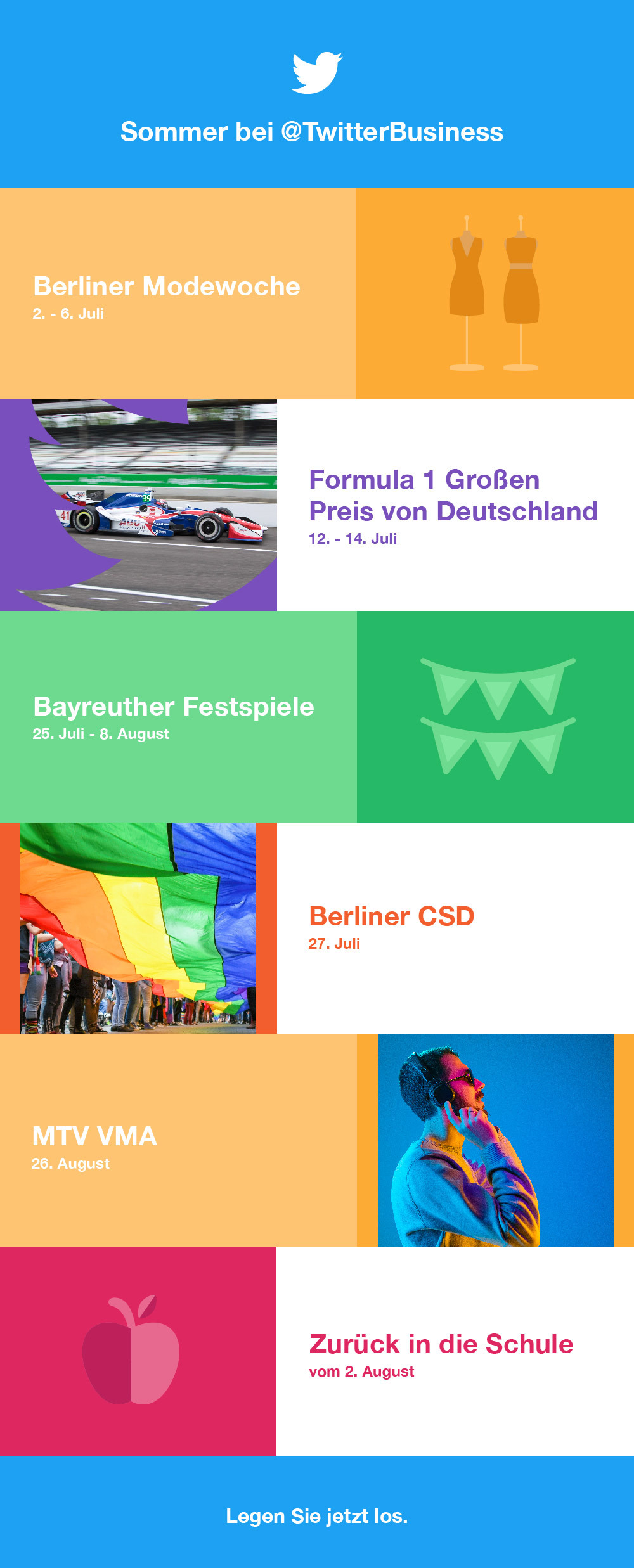 Sommer bei @TwitterBusiness

Berliner Modewoche
2. - 6. Juli

Formula 1 Großen Preis von Deutschland
12. - 14. Juli

Bayreuther Festspiele
25. Juli - 8. August

Berliner CSD
27. Juli

MTV VMA
26. August

Zurück in die Schule
vom 2. August

Legen Sie jetzt los.