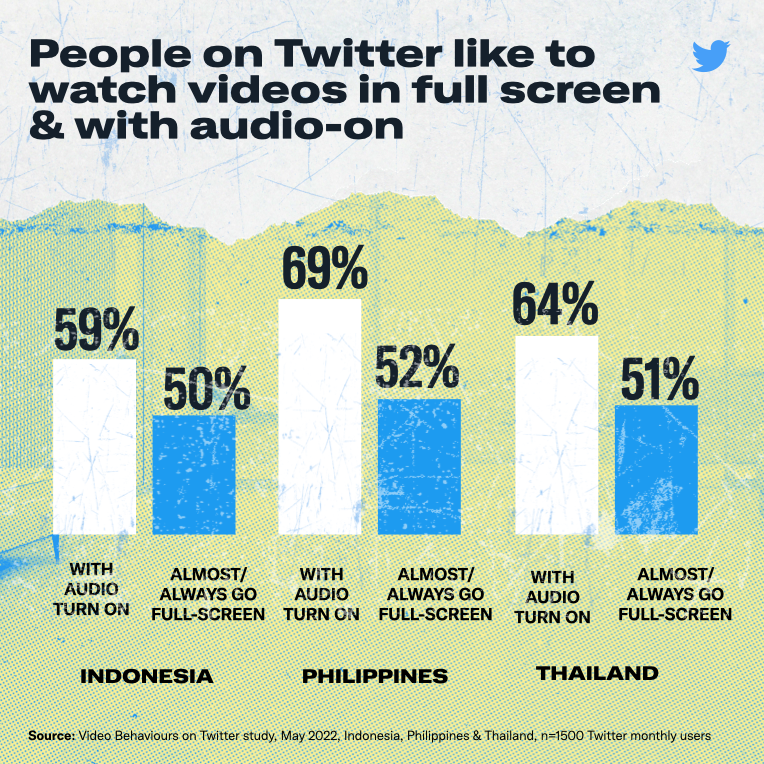 People on Twitter like to watch videos in full screen & with audio-on

59%

50%

69%

52%

64%

51%

WITH AUDIO TURN ON

ALMOST/ ALWAYS GO FULL-SCREEN

WITH AUDIO TURN ON

ALMOST/ ALWAYS GO FULL-SCREEN

WITH AUDIO TURN ON

ALMOST/ ALWAYS GO FULL-SCREEN

INDONESIA

PHILIPPINES

THAILAND

Source: Video Behaviours on Twitter study, May 2022, Indonesia, Philippines & Thailand, n=1500 Twitter monthly users