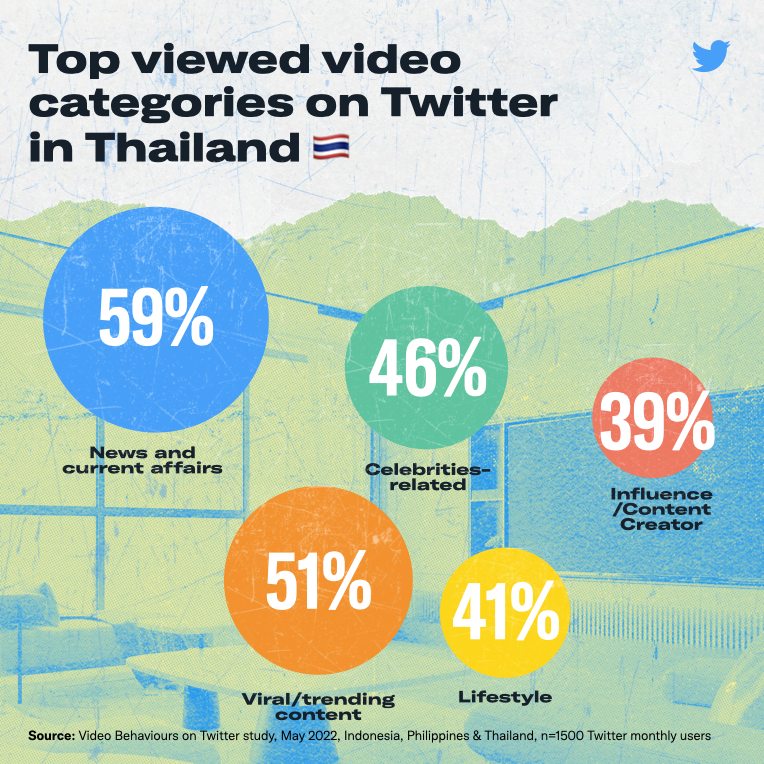 Top viewed video categories on Twitter in Thailand 🇹🇭

59%
News and current affairs

46%
Celebrities-related

39%
Influence /Content Creator

51%
Viral/trending content

41%
Lifestyle

Source: Video Behaviours on Twitter study, May 2022, Indonesia, Philippines & Thailand, n=1500 Twitter monthly users