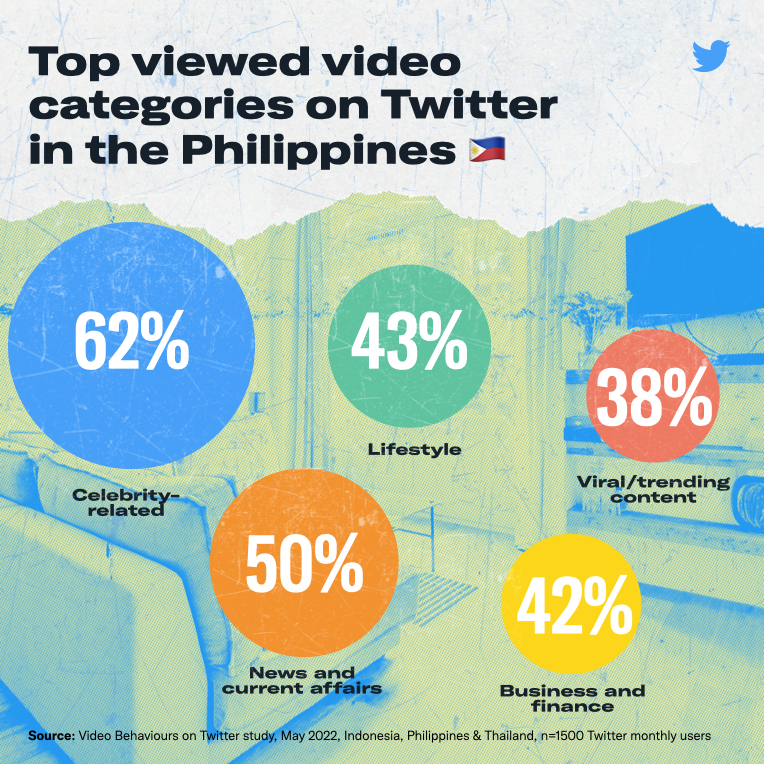 Top viewed video categories on Twitter in the Philippines 🇵🇭

62%

Celebrity-related

43%

Lifestyle

38%

Viral/trending content

50%

News and current affairs

42%

Business and finance

Source: Video Behaviours on Twitter study, May 2022, Indonesia, Philippines & Thailand, n=1500 Twitter monthly users