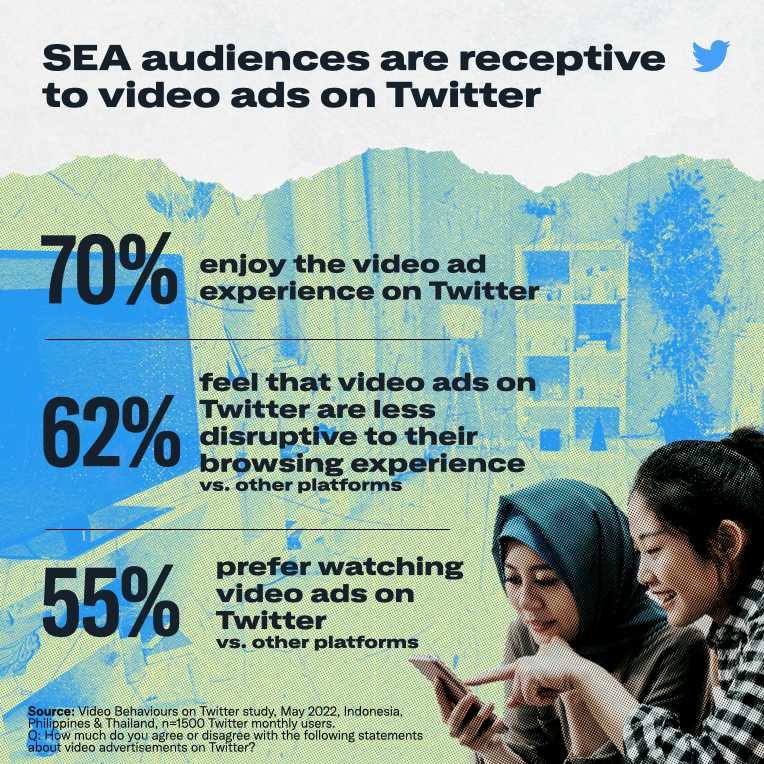 SEA audiences are receptive to video ads on Twitter

70% enjoy the video ad experience on Twitter

62% feel that video ads on Twitter are less disruptive to their browsing experience vs. other platforms

55% prefer watching video ads on Twitter vs. other platforms

Source: Video Behaviours on Twitter study, May 2022, Indonesia, Philippines & Thailand, n=1500 Twitter monthly users.
Q: How much do you agree or disagree with the following statements about video advertisements on Twitter?